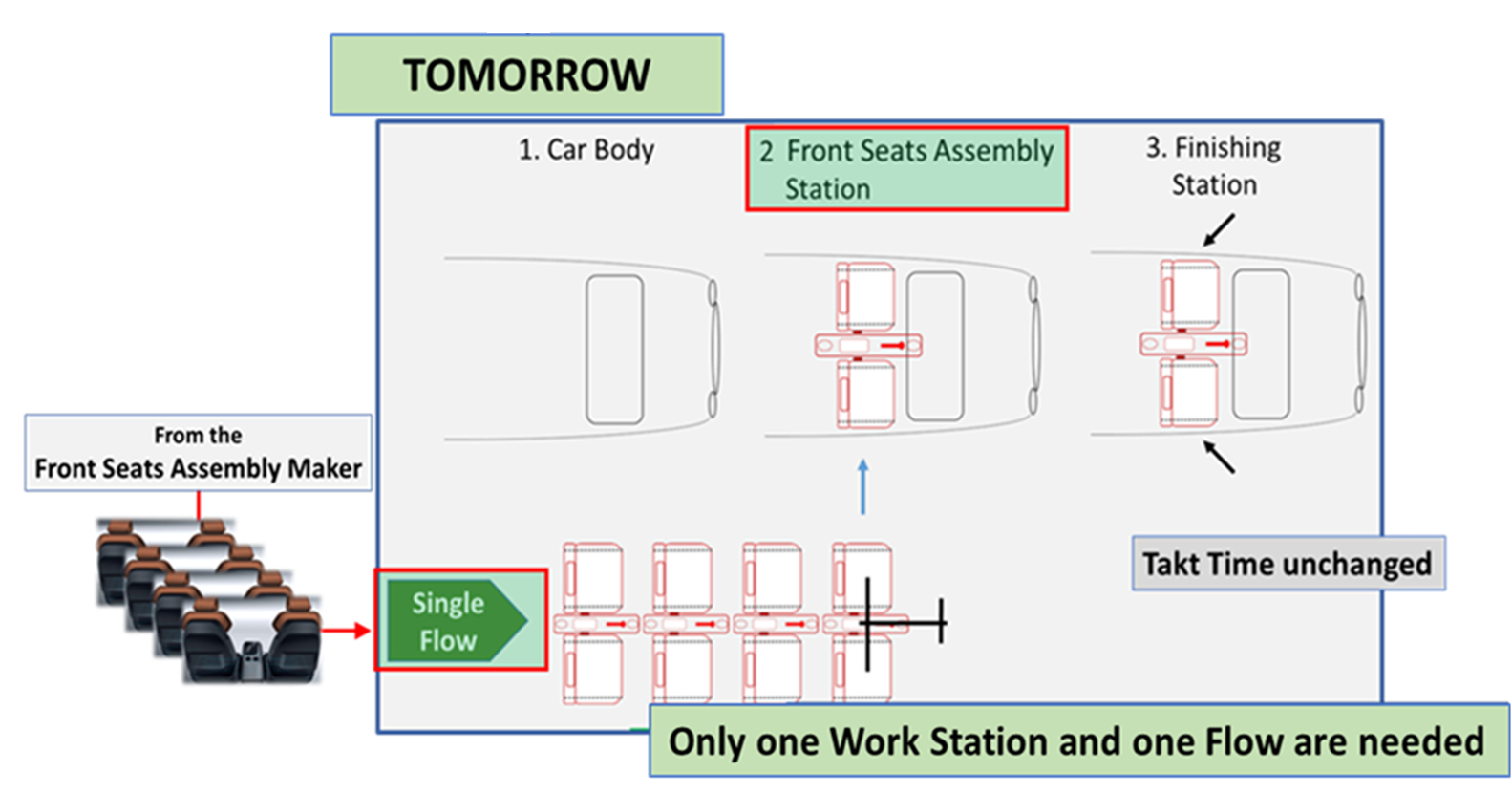 TOMORROW

1. Car Body

2 Front Seats Assembly Station

3. Finishing Station

From the
Front Seats Assembly Maker

Single Flow

Takt Time unchanged

Only one Work Station and one Flow are needed